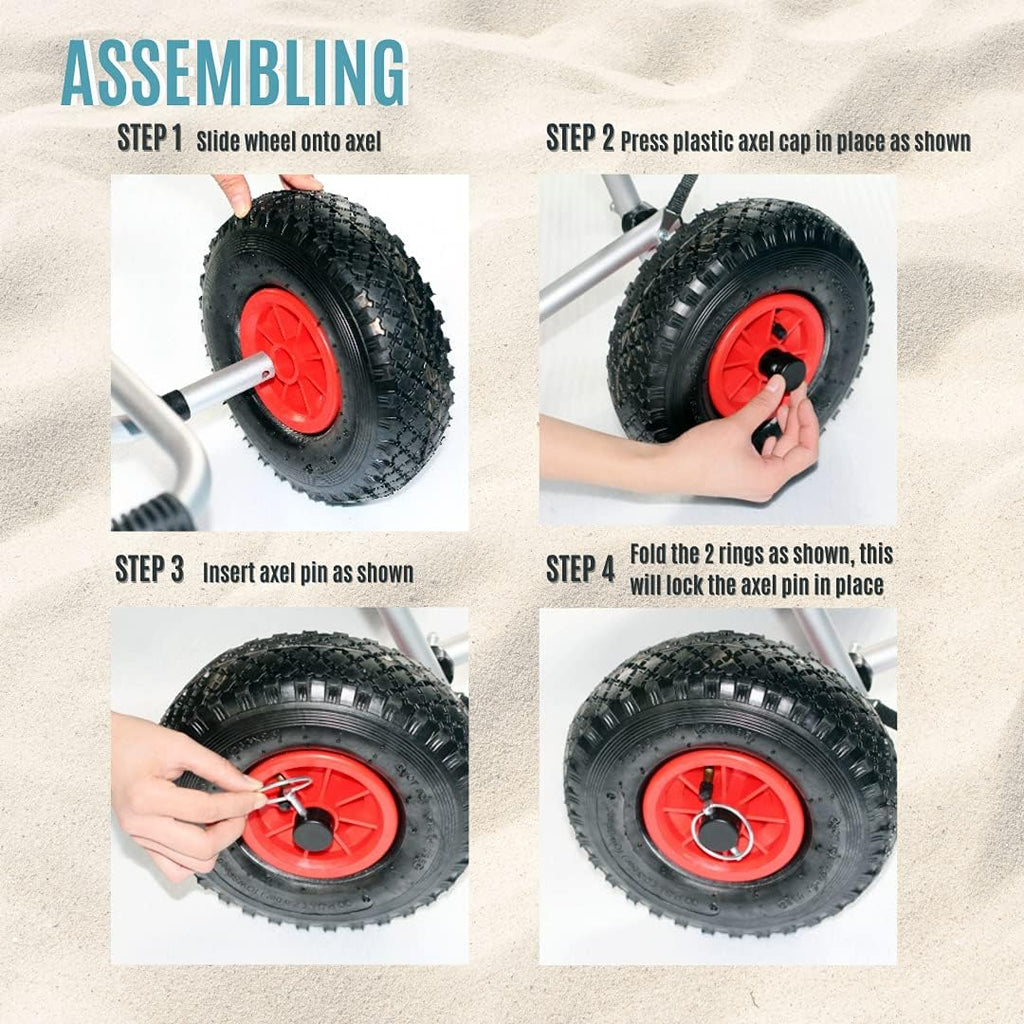 ASSEMBLING

STEP 1 Slide wheel onto axel

STEP 2 Press plastic axel cap in place as shown

STEP 3 Insert axel pin as shown

STEP 4 Fold the 2 rings as shown, this will lock the axel pin in place